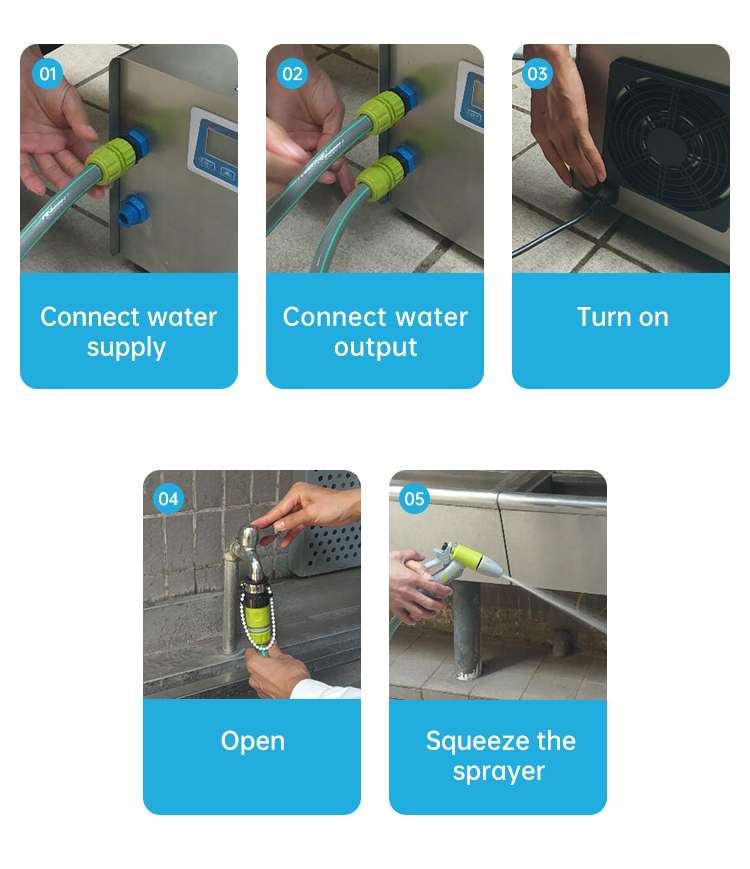 01

Connect water supply

02

Connect water output

03

Turn on

04

Open

05

Squeeze the sprayer